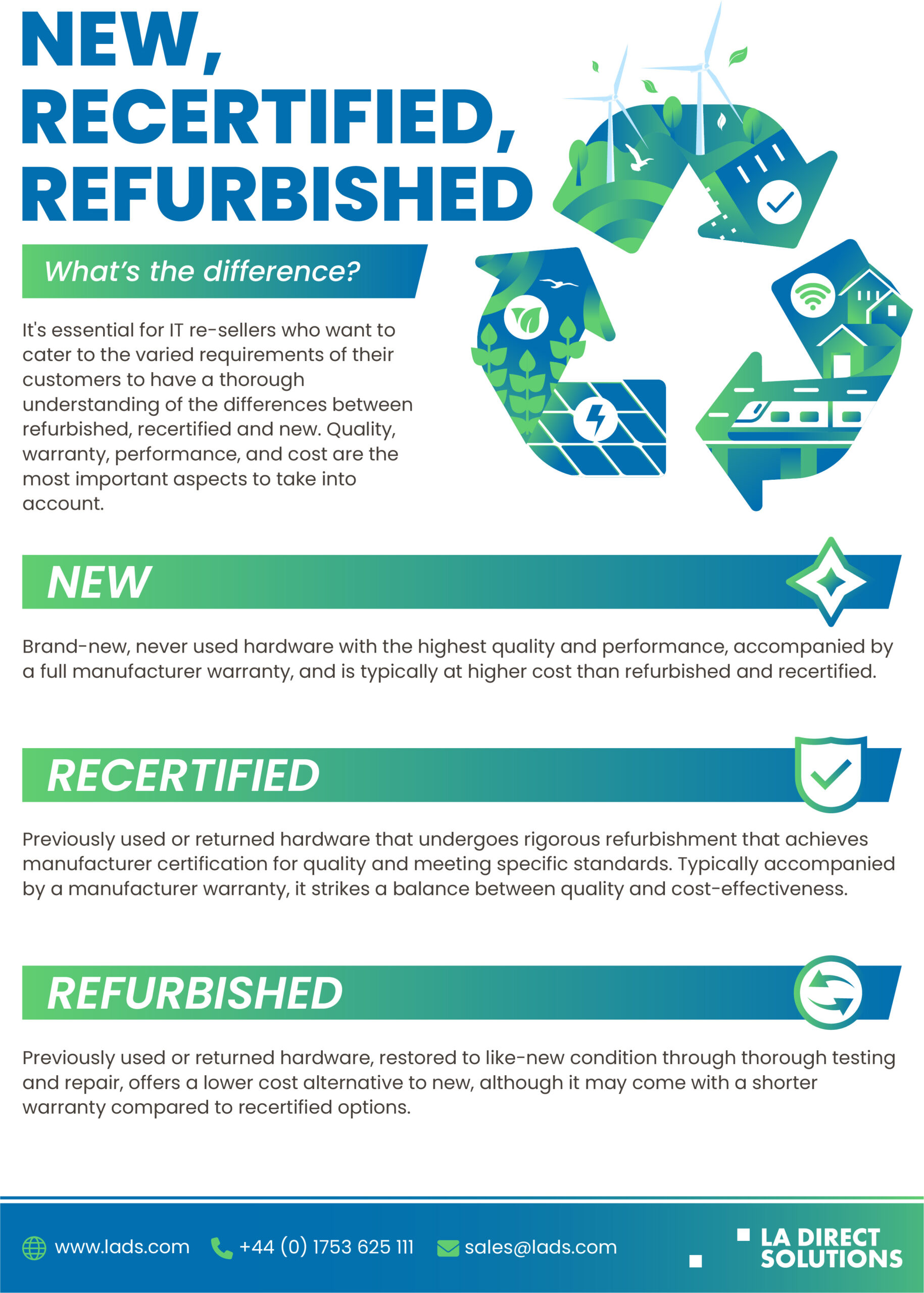 NEW, RECERTIFIED, REFURBISHED

What's the difference?

It's essential for IT re-sellers who want to cater to the varied requirements of their customers to have a thorough understanding of the differences between refurbished, recertified and new. Quality, warranty, performance, and cost are the most important aspects to take into account.

NEW

Brand-new, never used hardware with the highest quality and performance, accompanied by a full manufacturer warranty, and is typically at higher cost than refurbished and recertified.

RECERTIFIED

Previously used or returned hardware that undergoes rigorous refurbishment that achieves manufacturer certification for quality and meeting specific standards. Typically accompanied by a manufacturer warranty, it strikes a balance between quality and cost-effectiveness.

REFURBISHED

Previously used or returned hardware, restored to like-new condition through thorough testing and repair, offers a lower cost alternative to new, although it may come with a shorter warranty compared to recertified options.

www.lads.com +44 (0) 1753 625 111 sales@lads.com

LA DIRECT SOLUTIONS