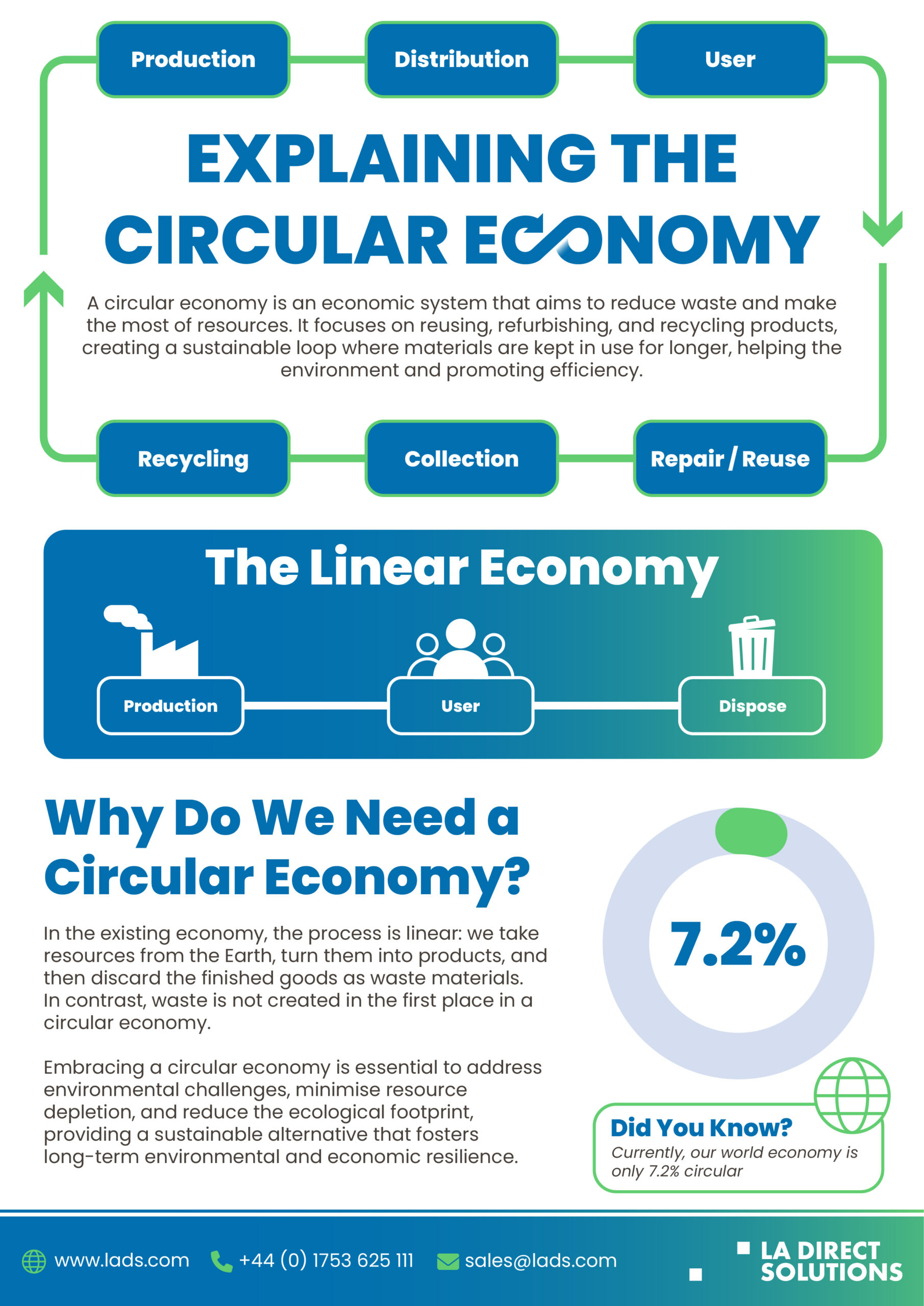 Production

Distribution

User

EXPLAINING THE CIRCULAR ECONOMY

A circular economy is an economic system that aims to reduce waste and make the most of resources. It focuses on reusing, refurbishing, and recycling products, creating a sustainable loop where materials are kept in use for longer, helping the environment and promoting efficiency.

Recycling

Collection

Repair / Reuse

The Linear Economy

Production

User

Dispose

Why Do We Need a Circular Economy?

In the existing economy, the process is linear: we take resources from the Earth, turn them into products, and then discard the finished goods as waste materials. In contrast, waste is not created in the first place in a circular economy.

Embracing a circular economy is essential to address environmental challenges, minimise resource depletion, and reduce the ecological footprint, providing a sustainable alternative that fosters long-term environmental and economic resilience.

7.2%

Did You Know?
Currently, our world economy is only 7.2% circular

www.lads.com +44 (0) 1753 625 111 sales@lads.com

LA DIRECT SOLUTIONS